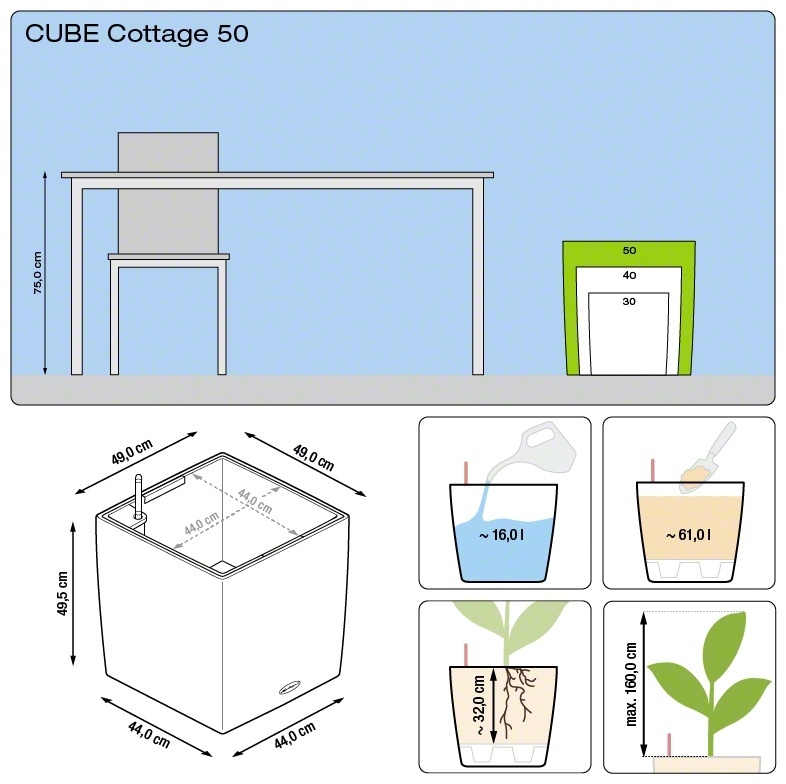 CUBE Cottage 50

75,0 cm

50
40
30

49,0 cm
49,0 cm
44,0 cm
44,0 cm
49,5 cm
44,0 cm
44,0 cm

~ 16,0 l

~ 61,0 l

~ 32,0 cm

max. 160,0 cm