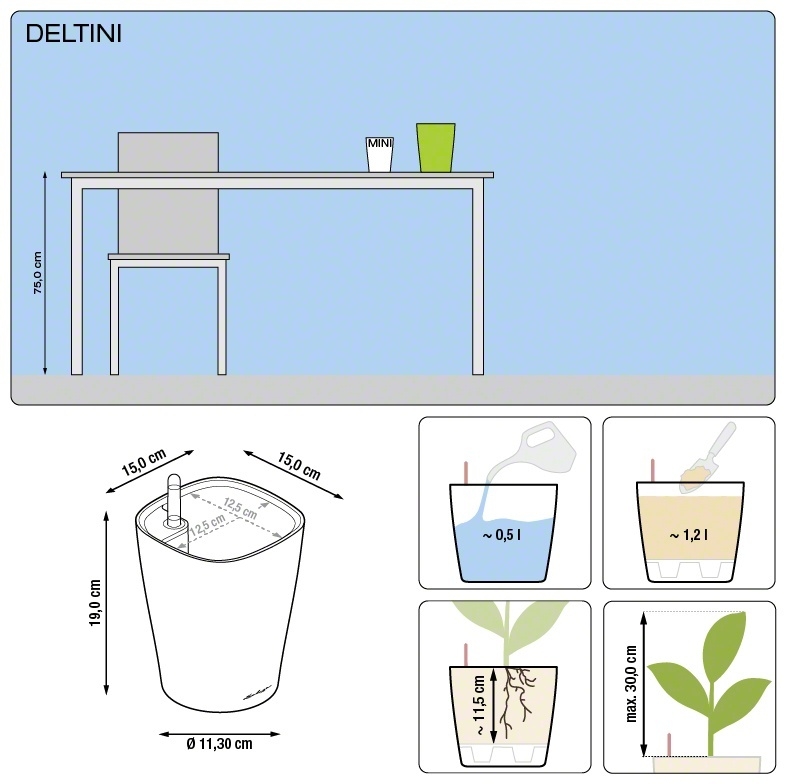 DELTINI

MINI

75,0 cm

15,0 cm

15,0 cm

12,5 cm

12,5 cm

19,0 cm

Ø 11,30 cm

~ 0,5 l

~ 1,2 l

~ 11,5 cm

max. 30,0 cm